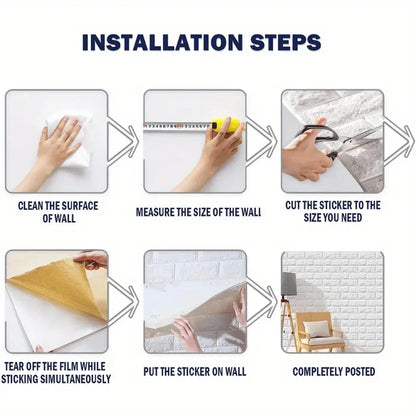 INSTALLATION STEPS

CLEAN THE SURFACE OF WALL

MEASURE THE SIZE OF THE WALL

CUT THE STICKER TO THE SIZE YOU NEED

TEAR OFF THE FILM WHILE STICKING SIMULTANEOUSLY

PUT THE STICKER ON WALL

COMPLETELY POSTED